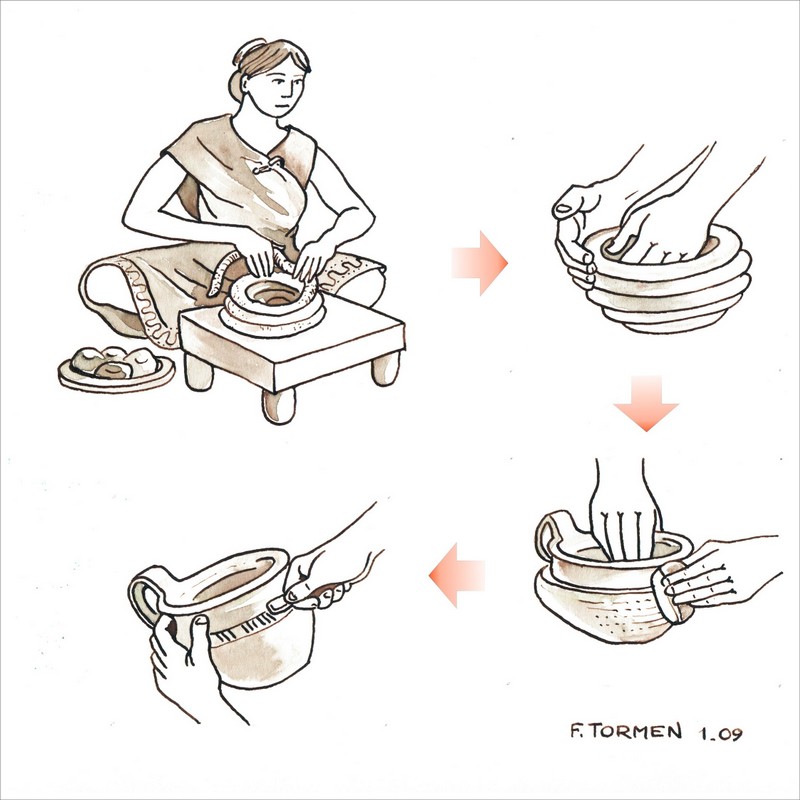 F. TORMEN 1.09