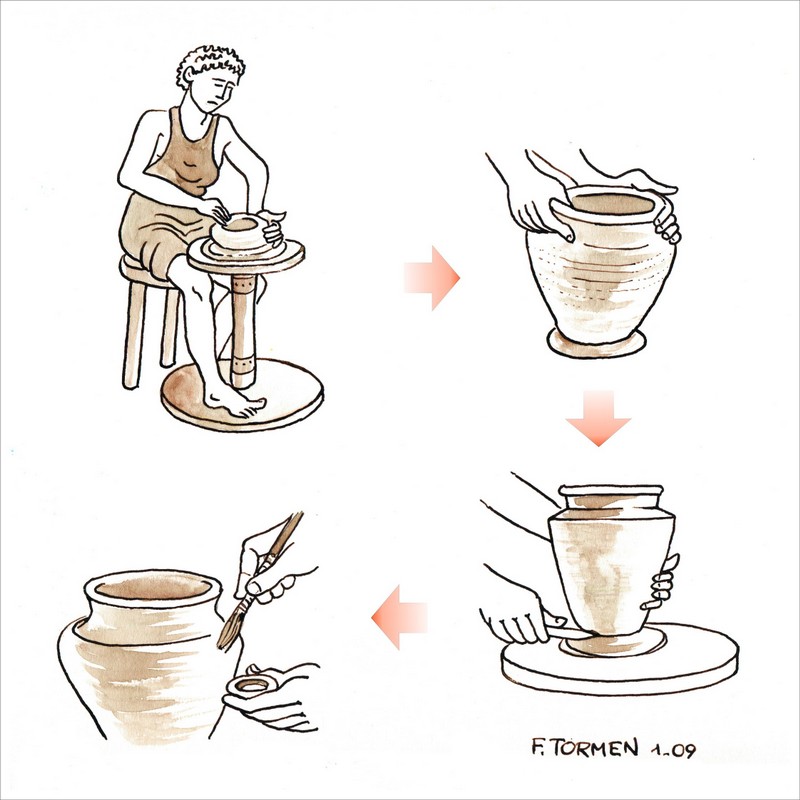 F. TORMEN 1.09